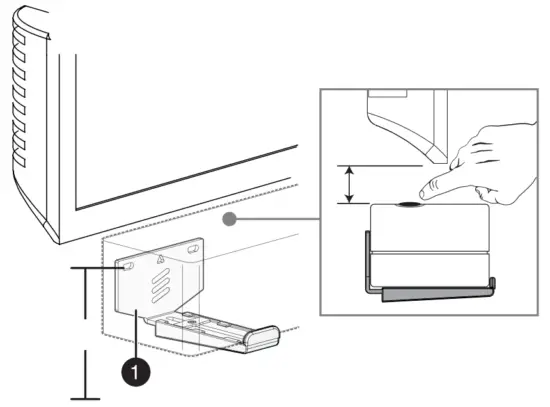 1