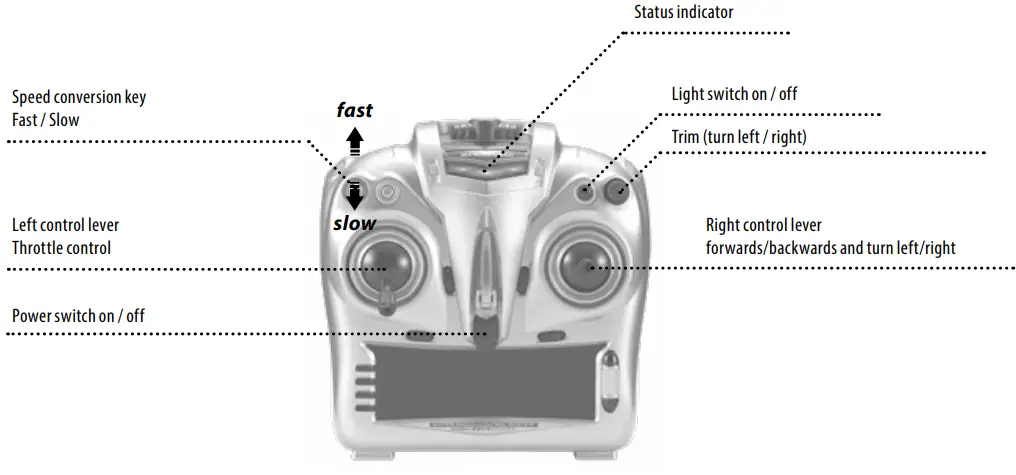 Status indicator

Speed conversion key
Fast / Slow

fast

slow

Light switch on / off

Trim (turn left / right)

Left control lever
Throttle control

Right control lever
forwards/backwards and turn left/right

Power switch on / off