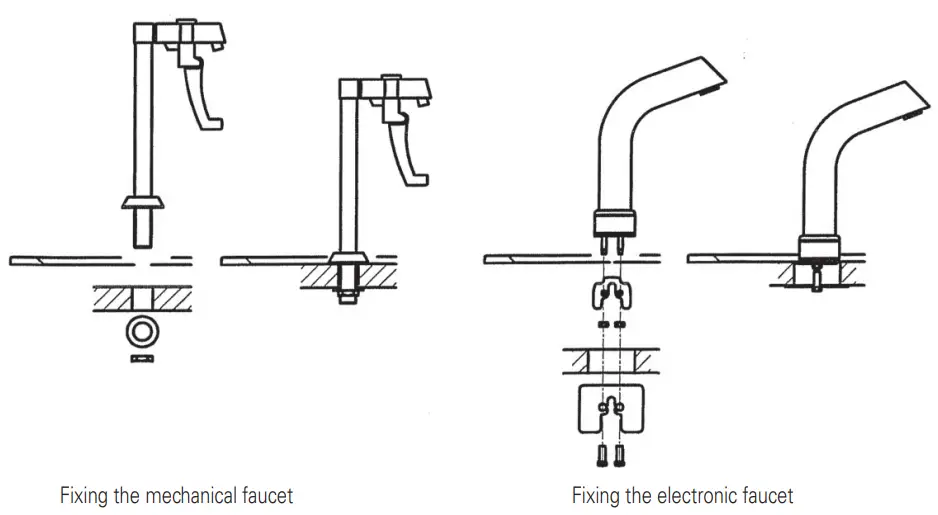 Fixing the mechanical faucet

Fixing the electronic faucet