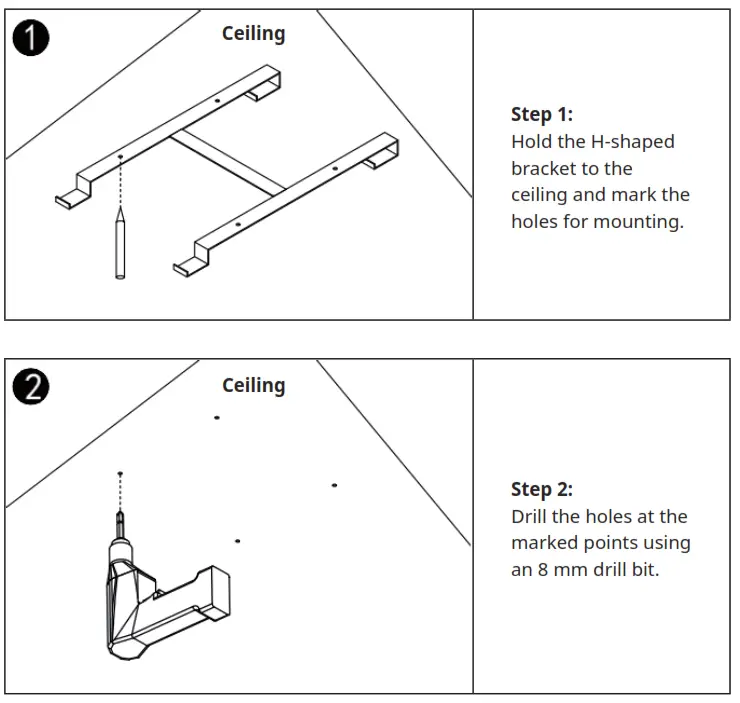 1

Ceiling

Step 1:
Hold the H-shaped bracket to the ceiling and mark the holes for mounting.

2

Ceiling

Step 2:
Drill the holes at the marked points using an 8 mm drill bit.