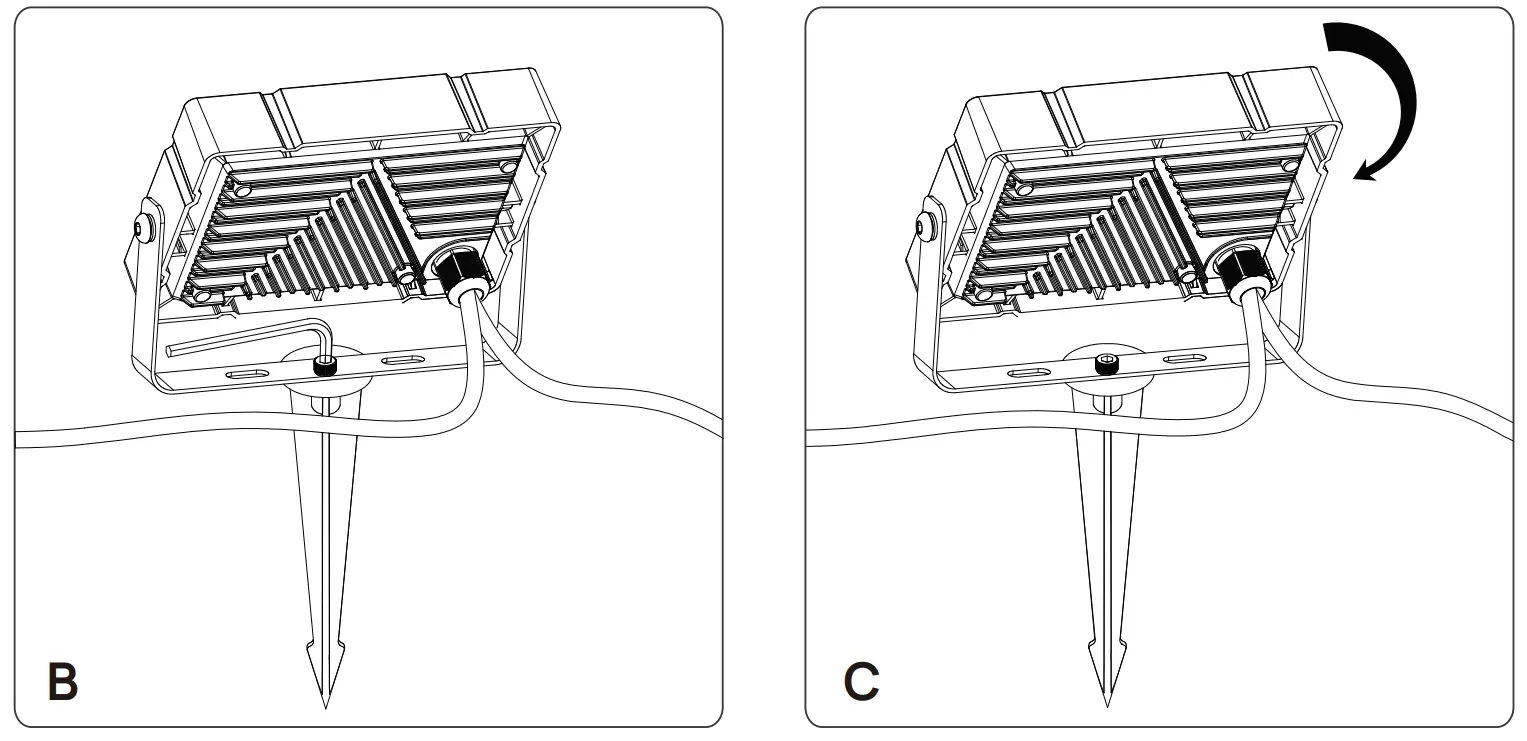 B

C