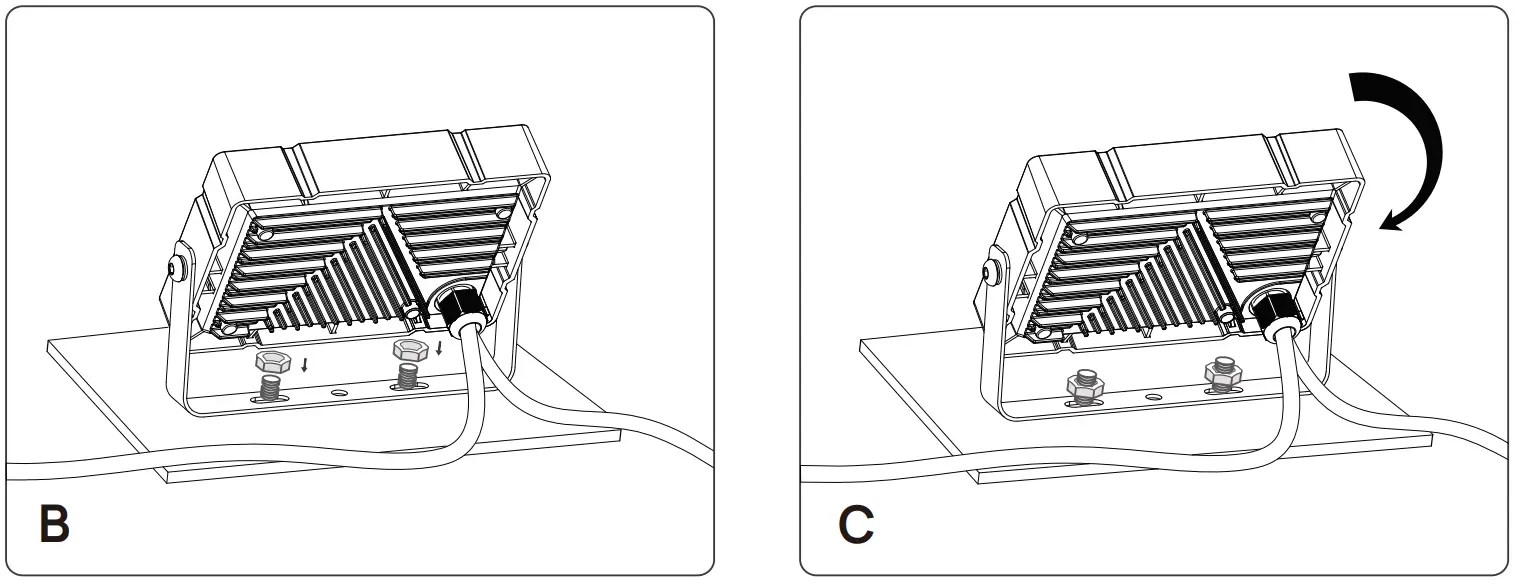 B

C