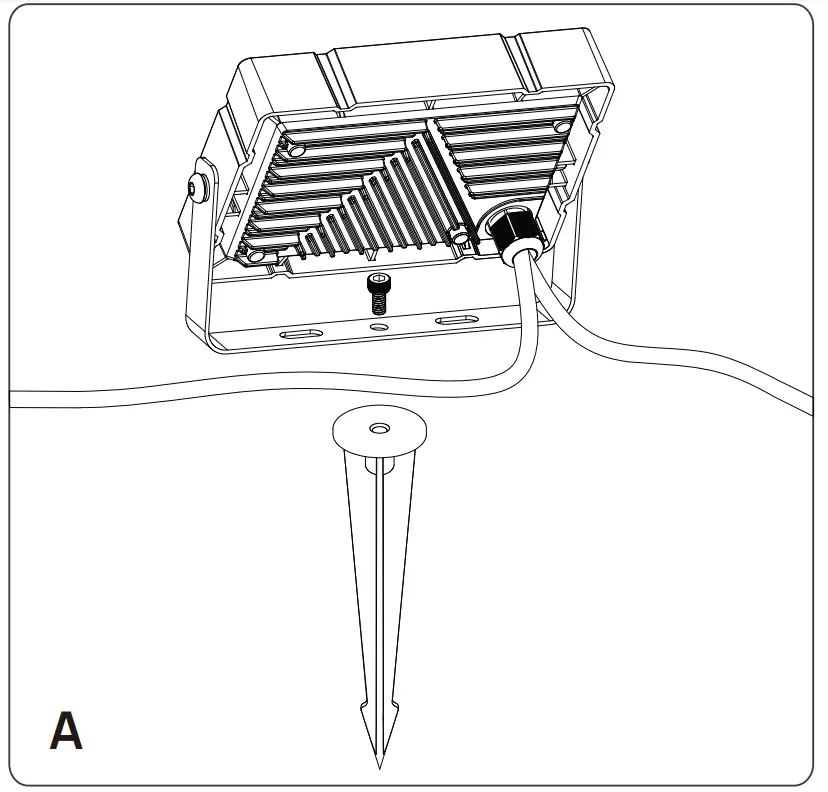 A