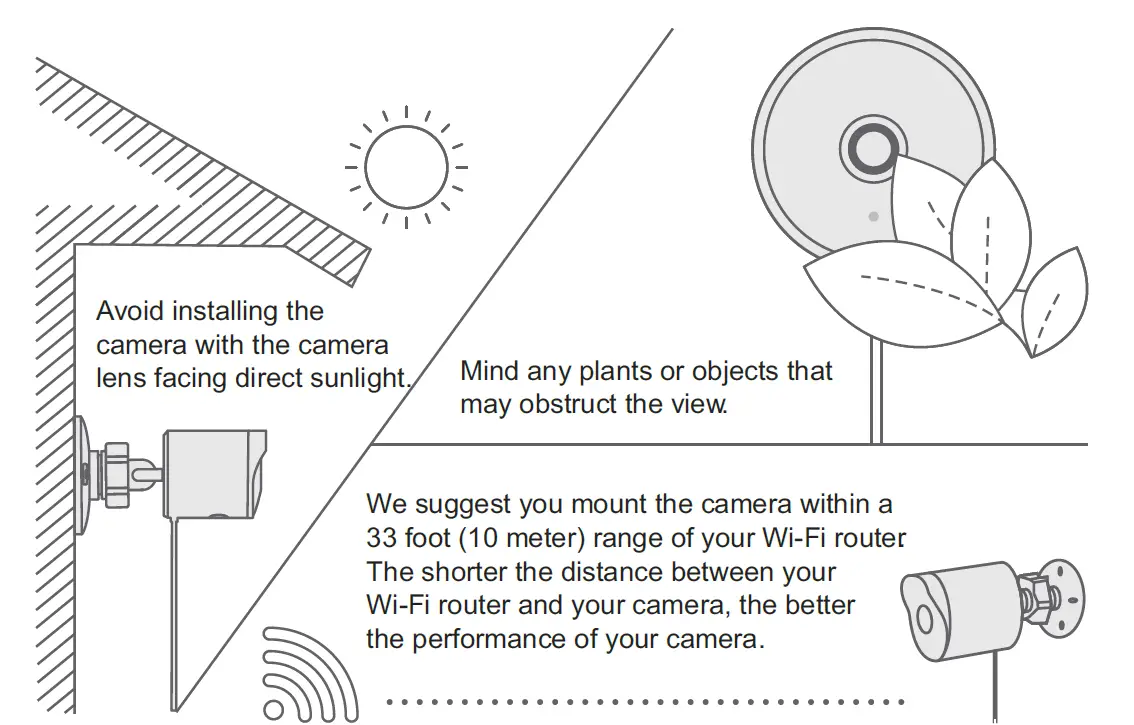 Avoid installing the camera with the camera lens facing direct sunlight.

Mind any plants or objects that may obstruct the view.

We suggest you mount the camera within a 33 foot (10 meter) range of your Wi-Fi router The shorter the distance between your Wi-Fi router and your camera, the better the performance of your camera.