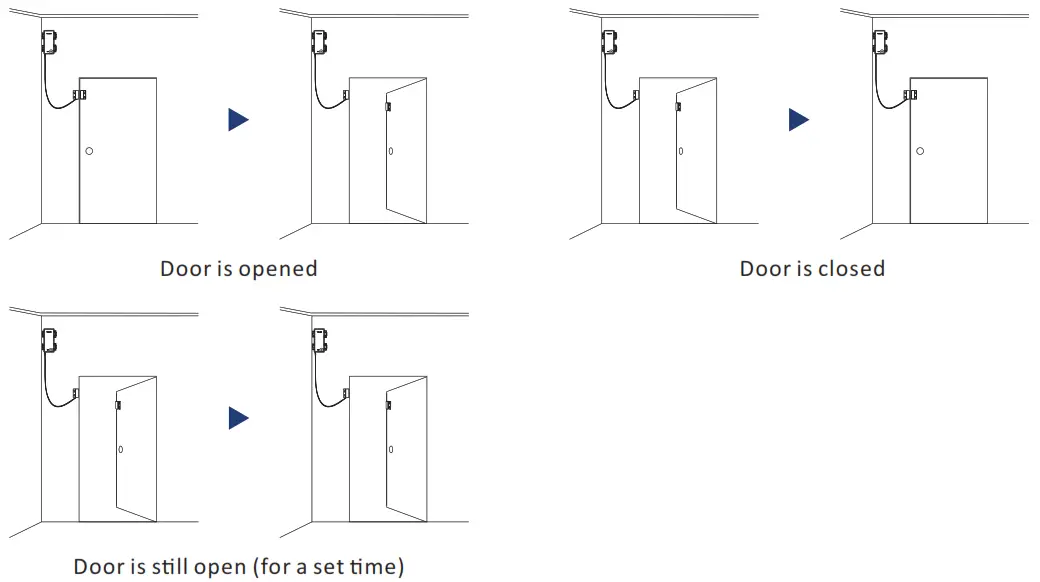 Door is opened

Door is closed

Door is still open (for a set time)