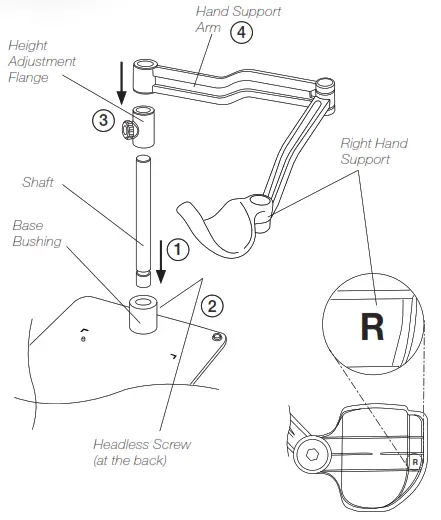 Hand Support Arm
4
Height Adjustment Flange
3
Right Hand Support
Shaft
Base Bushing
1
2
R
Headless Screw (at the back)
R