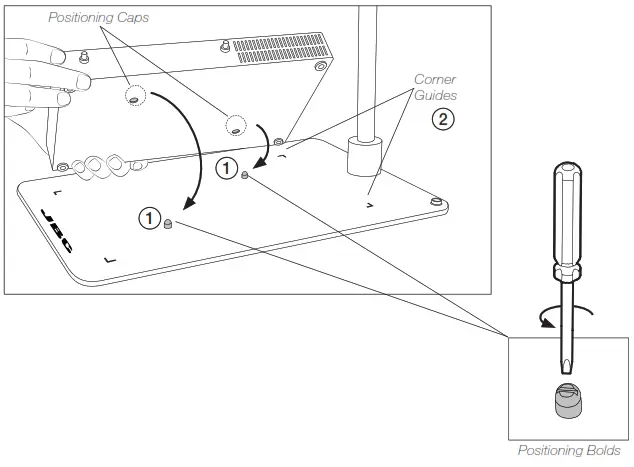 Positioning Caps

Corner Guides

2

1

1

JBC

Positioning Bolds