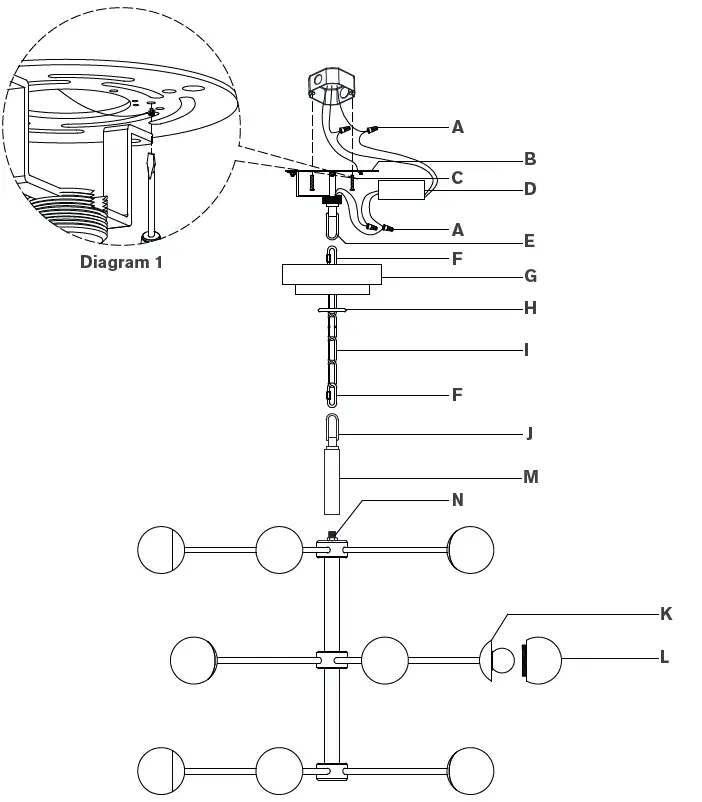 Diagram 1

A
B
C
D
A
E
F
G
H
I
F
J
M
N
K
L