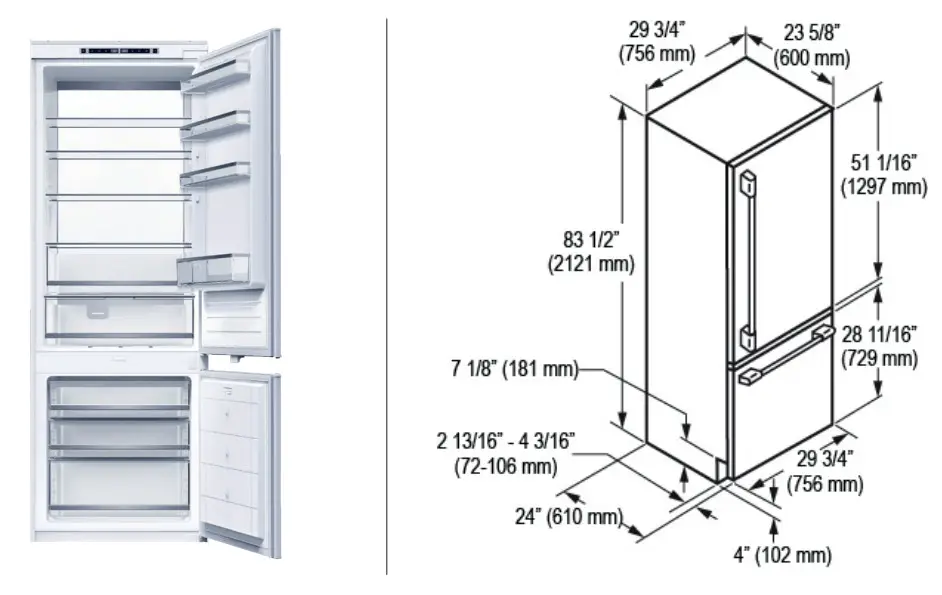 29 3/4" (756 mm)

23 5/8" (600 mm)

51 1/16" (1297 mm)

83 1/2" (2121 mm)

28 11/16" (729 mm)

7 1/8" (181 mm)

2 13/16" - 4 3/16" (72-106 mm)

29 3/4" (756 mm)

24" (610 mm)

4" (102 mm)