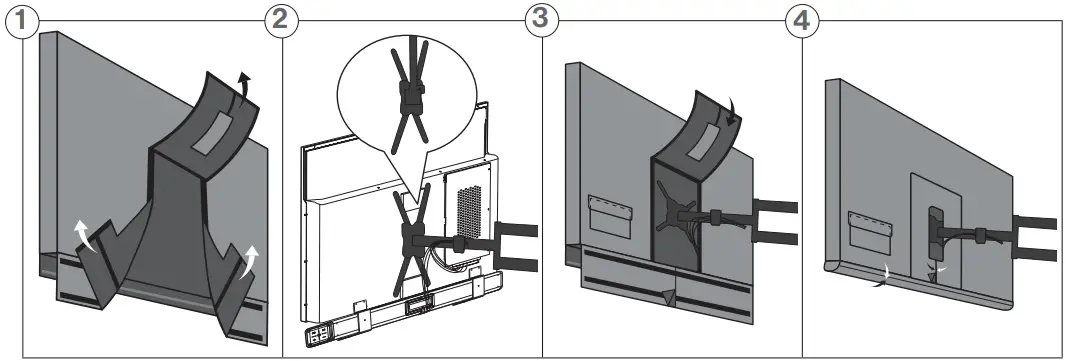 1
2
3
4