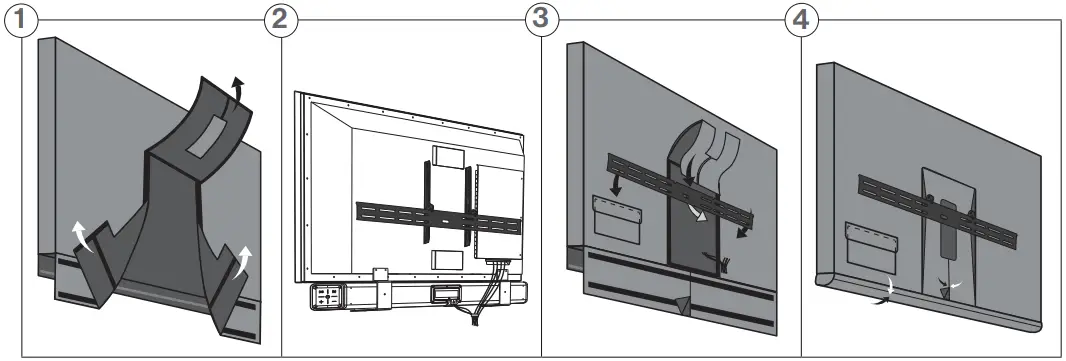 1

2

3

4