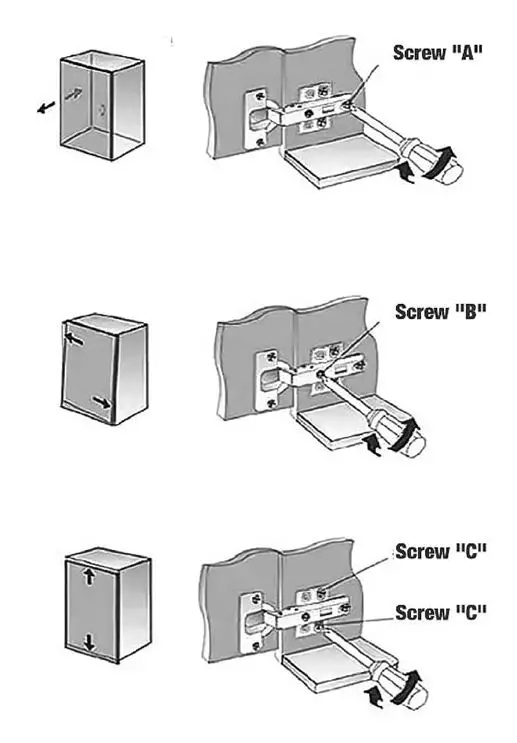 Screw "A"

Screw "B"

Screw "C"

Screw "C"