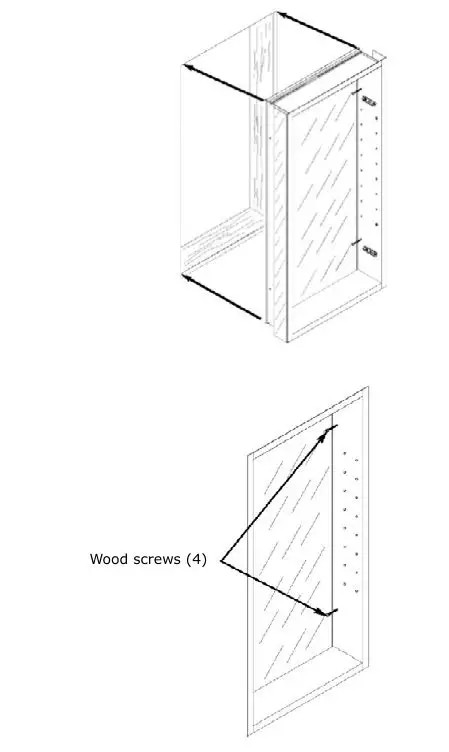 Wood screws (4)