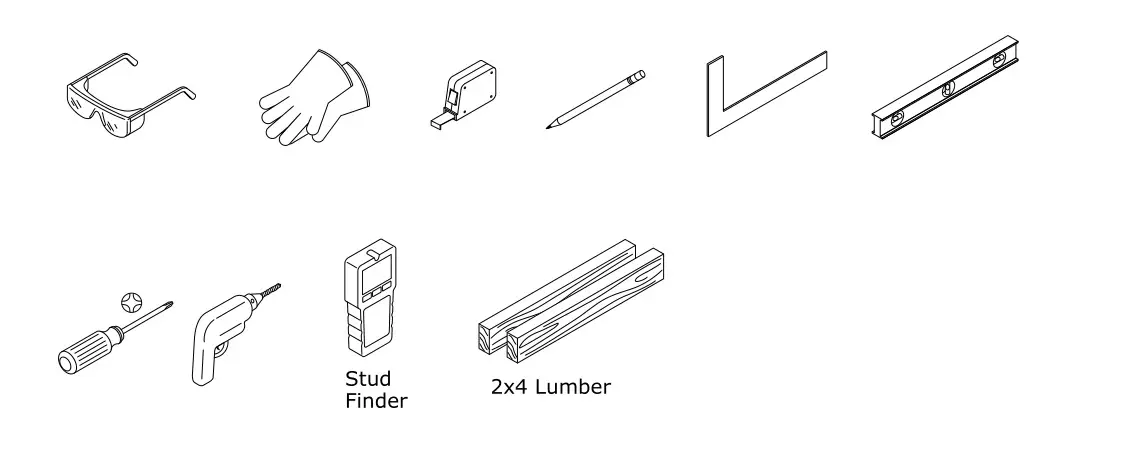 Stud Finder

2x4 Lumber