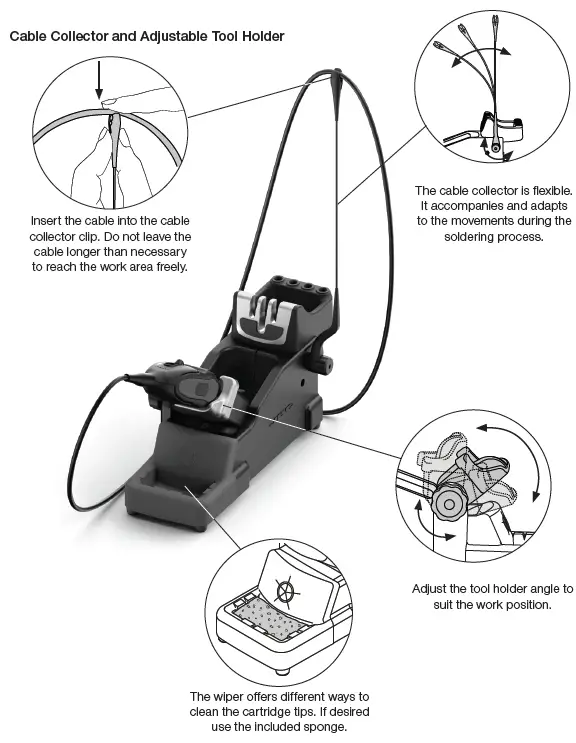 Cable Collector and Adjustable Tool Holder

Insert the cable into the cable collector clip. Do not leave the cable longer than necessary to reach the work area freely.

The cable collector is flexible. It accompanies and adapts to the movements during the soldering process.

Adjust the tool holder angle to suit the work position.

The wiper offers different ways to clean the cartridge tips. If desired use the included sponge.