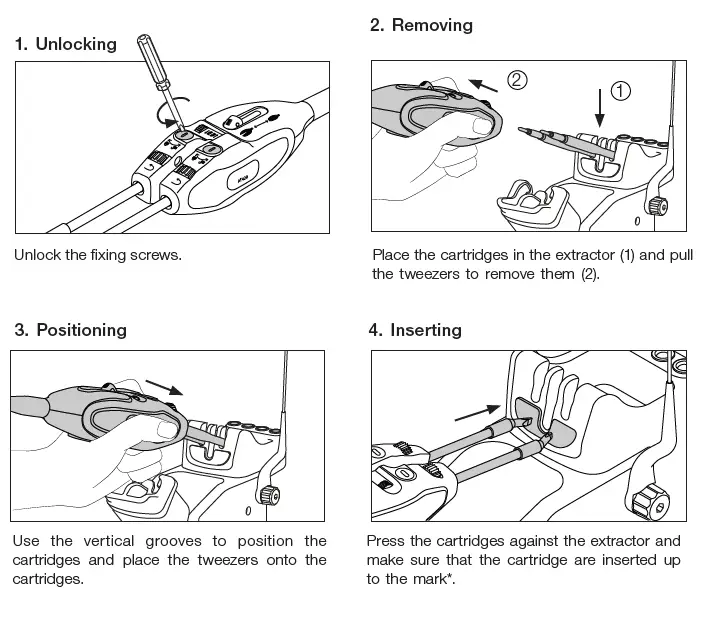 1. Unlocking

Unlock the fixing screws.

2. Removing

② ①

Place the cartridges in the extractor (1) and pull the tweezers to remove them (2).

3. Positioning

Use the vertical grooves to position the cartridges and place the tweezers onto the cartridges.

4. Inserting

Press the cartridges against the extractor and make sure that the cartridge are inserted up to the mark*.