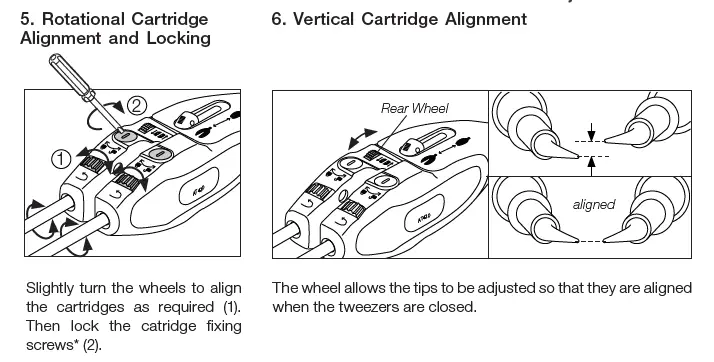 5. Rotational Cartridge Alignment and Locking

2

1

Slightly turn the wheels to align the cartridges as required (1). Then lock the catridge fixing screws* (2).

6. Vertical Cartridge Alignment

Rear Wheel

aligned

The wheel allows the tips to be adjusted so that they are aligned when the tweezers are closed.