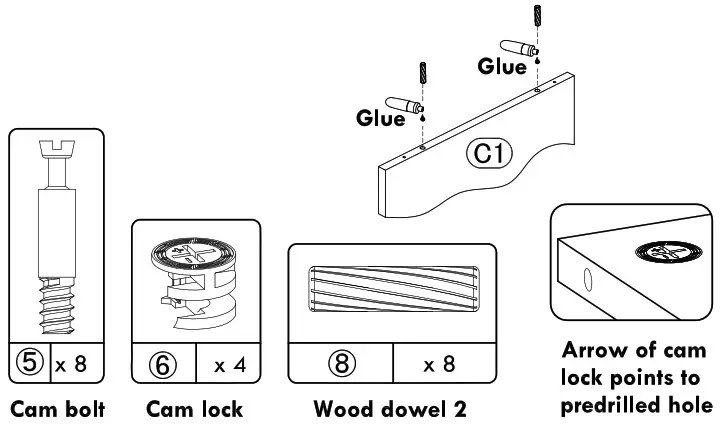 Glue

Glue

C1

⑤ x 8

Cam bolt

⑥ x 4

Cam lock

⑧ x 8

Wood dowel 2

Arrow of cam lock points to predrilled hole