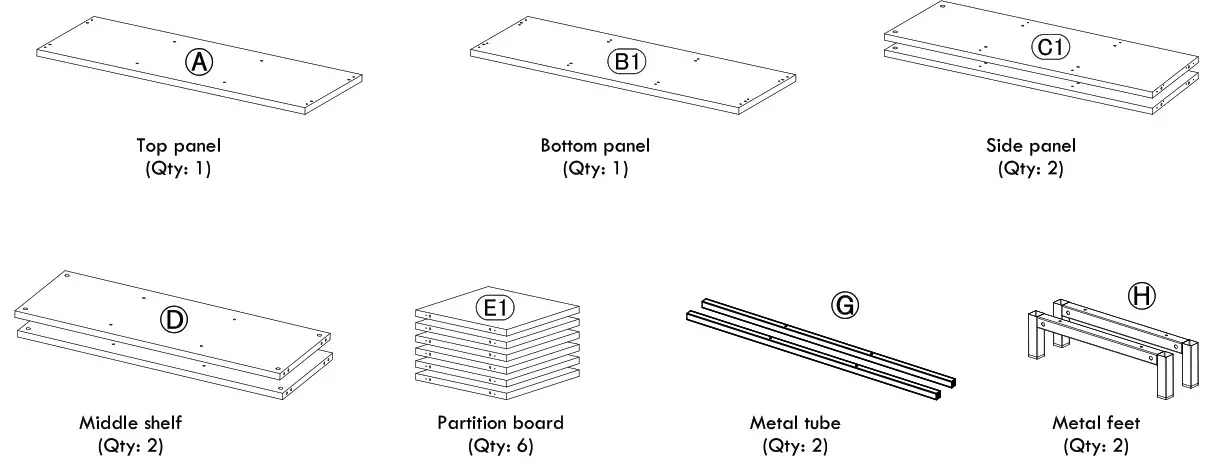 A

Top panel
(Qty: 1)

B1

Bottom panel
(Qty: 1)

C1

Side panel
(Qty: 2)

D

Middle shelf
(Qty: 2)

E1

Partition board
(Qty: 6)

G

Metal tube
(Qty: 2)

H

Metal feet
(Qty: 2)