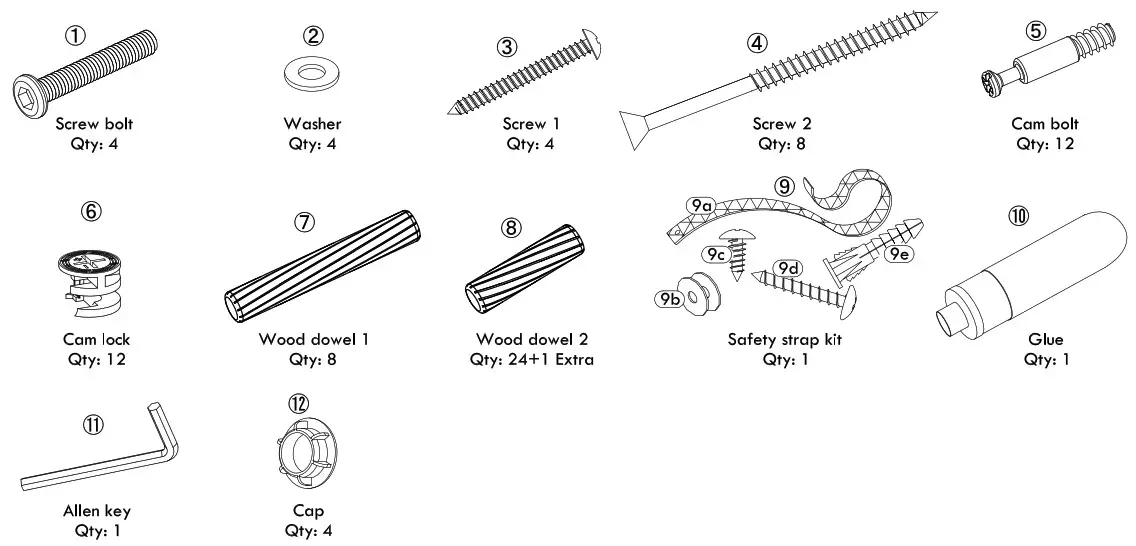 ①
Screw bolt
Qty: 4

②
Washer
Qty: 4

③
Screw 1
Qty: 4

④
Screw 2
Qty: 8

⑤
Cam bolt
Qty: 12

⑥
Cam lock
Qty: 12

⑦
Wood dowel 1
Qty: 8

⑧
Wood dowel 2
Qty: 24+1 Extra

⑨
9a
9b
9c
9d
9e
Safety strap kit
Qty: 1

⑩
Glue
Qty: 1

⑪
Allen key
Qty: 1

⑫
Cap
Qty: 4