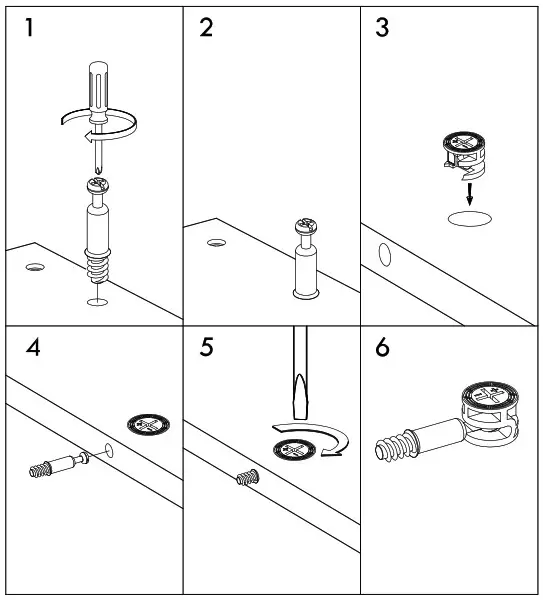 1

2

3

4

5

6