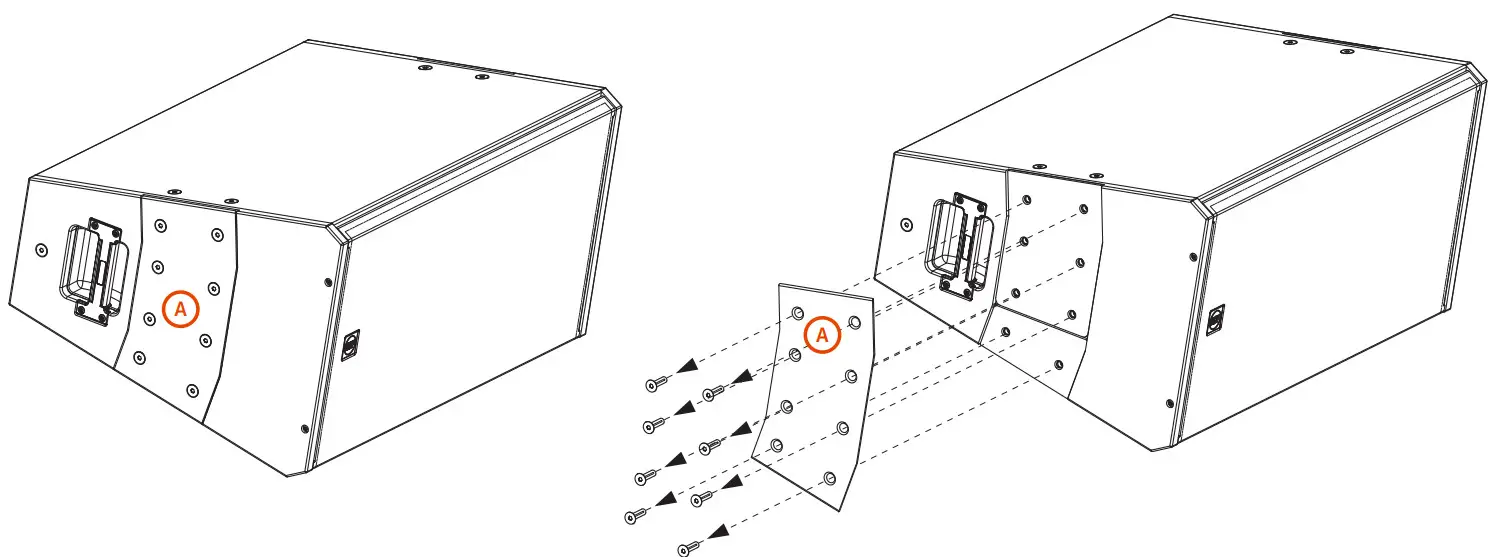 A

A