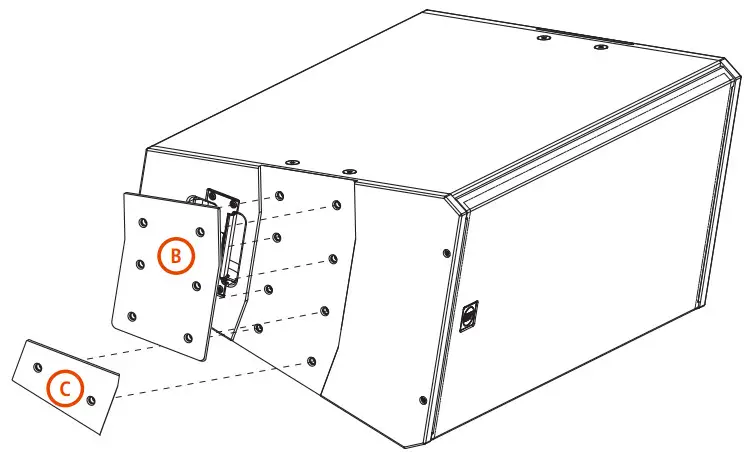 B

C