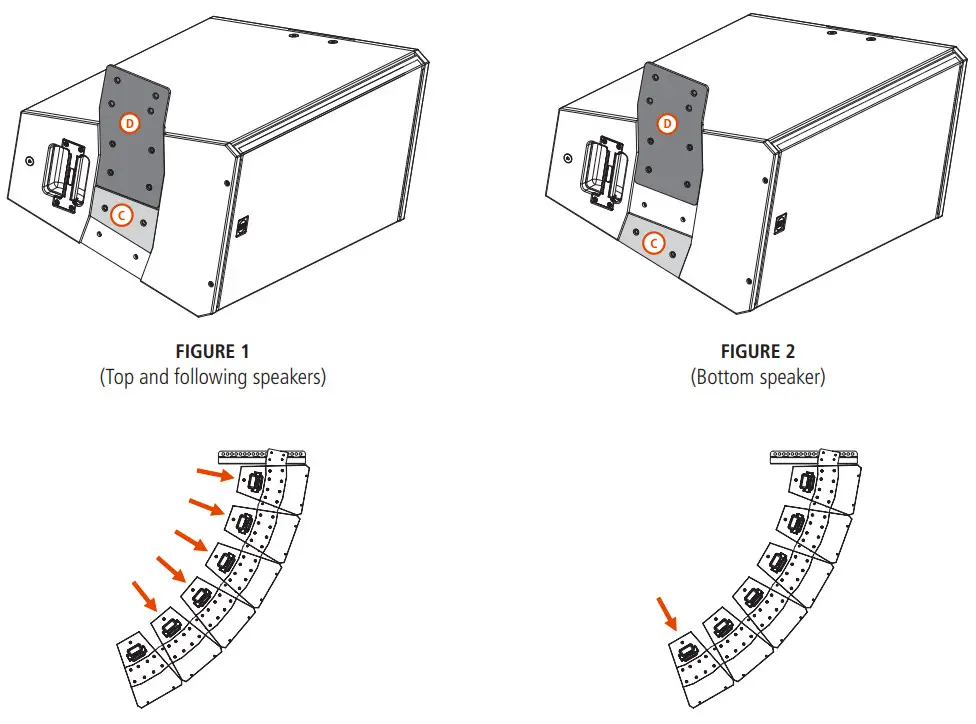 D

C

FIGURE 1
(Top and following speakers)

D

C

FIGURE 2
(Bottom speaker)