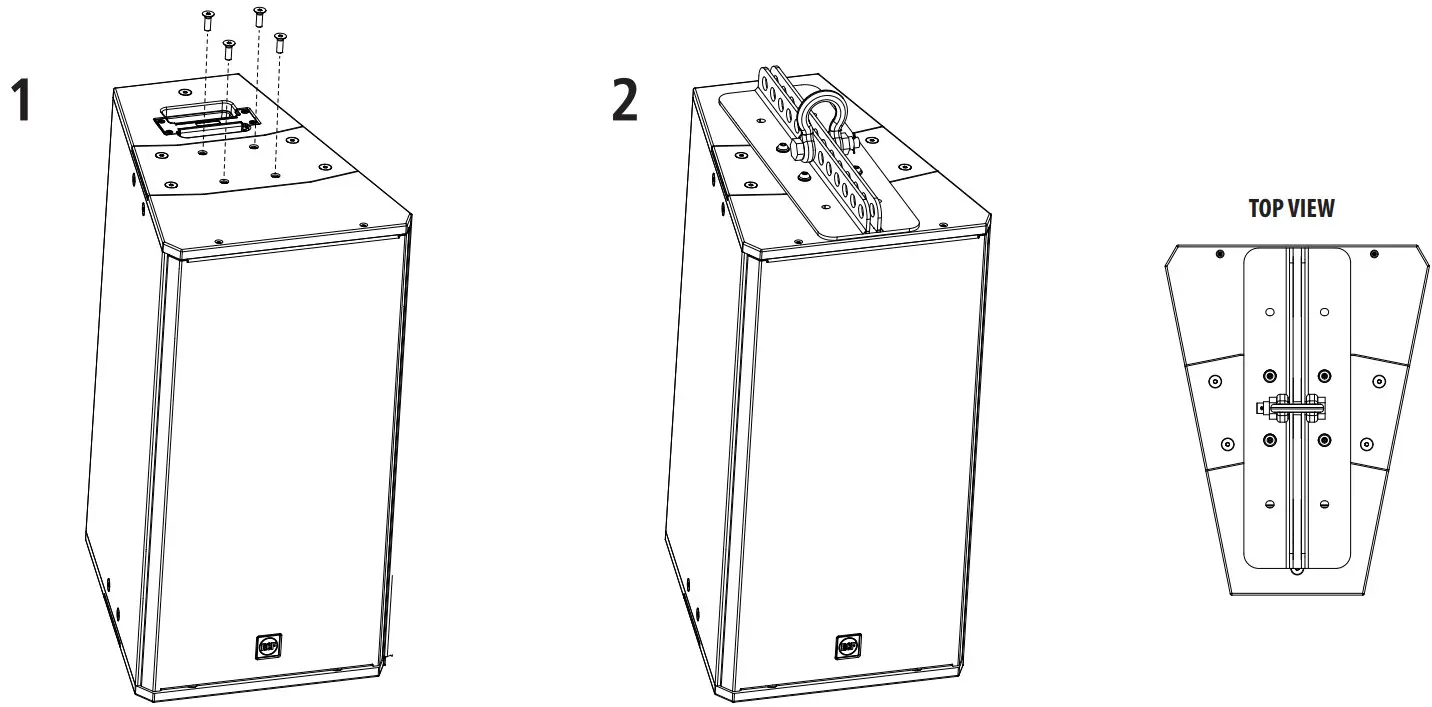 1

2

TOP VIEW