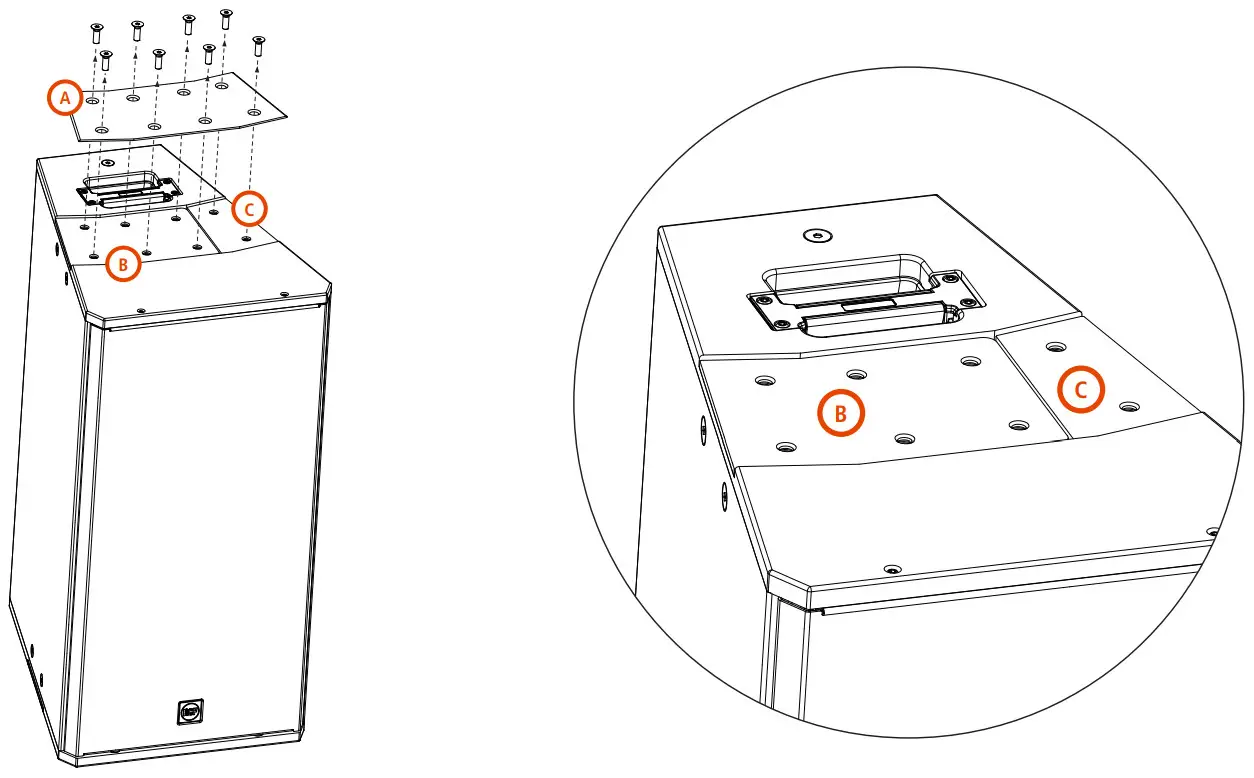 A
C
B
B
C