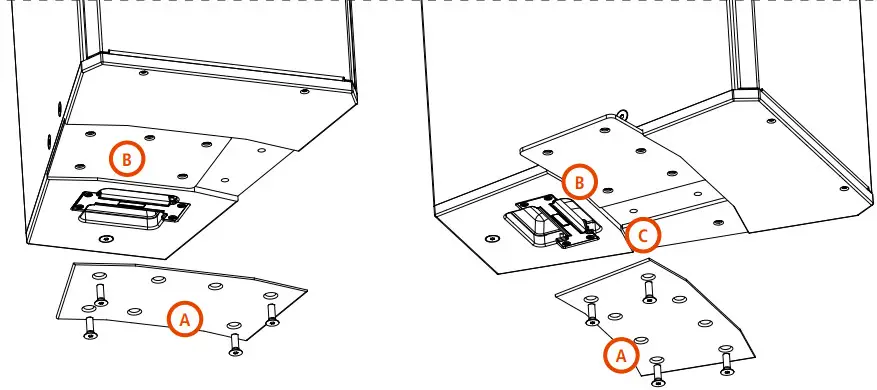 B
A
B
C
A