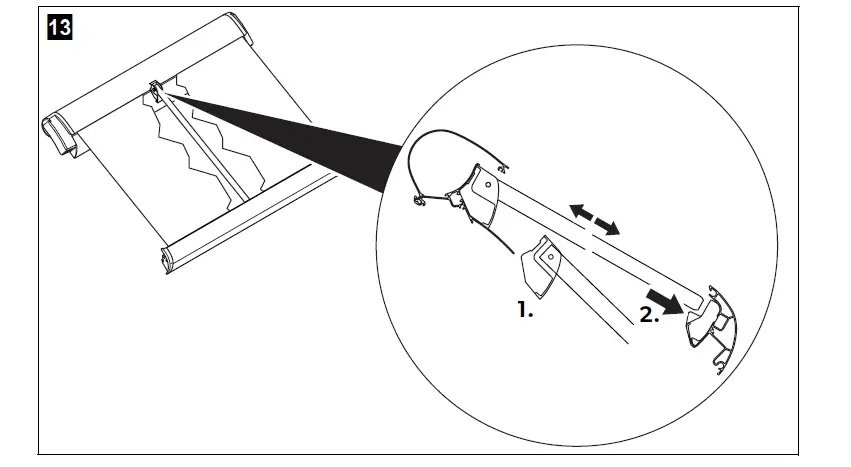 13

1.

2.