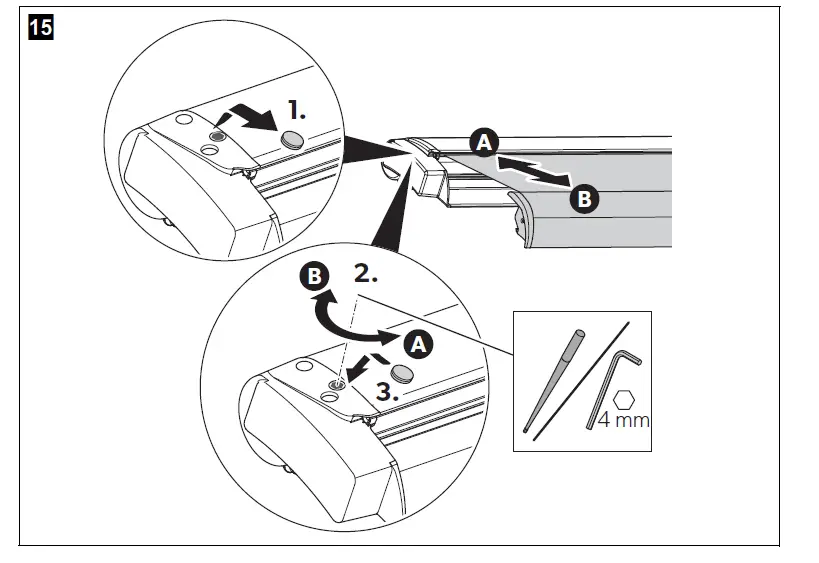 15

1.

A

B

B

2.

A

3.

4 mm