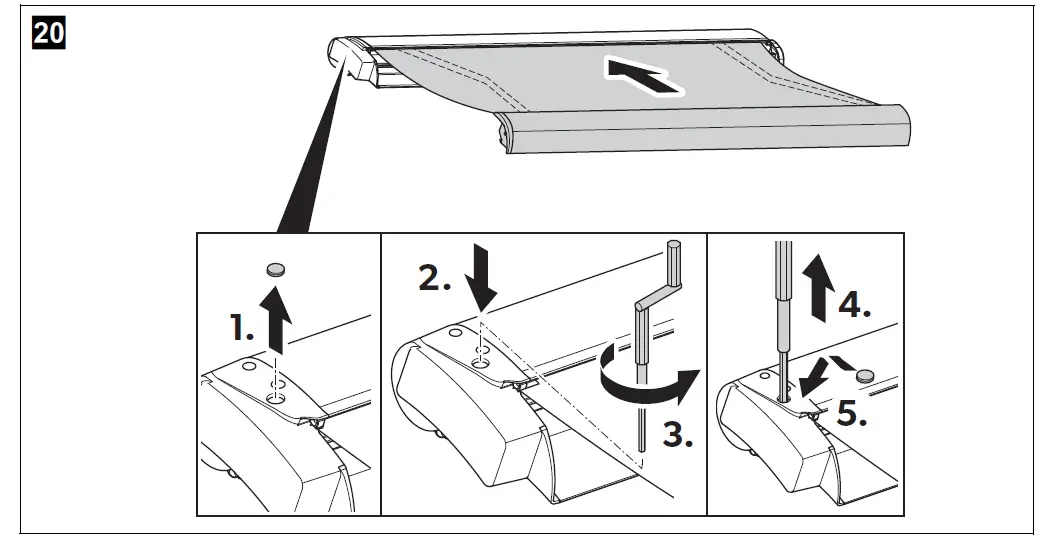 20

1.

2.

3.

4.

5.