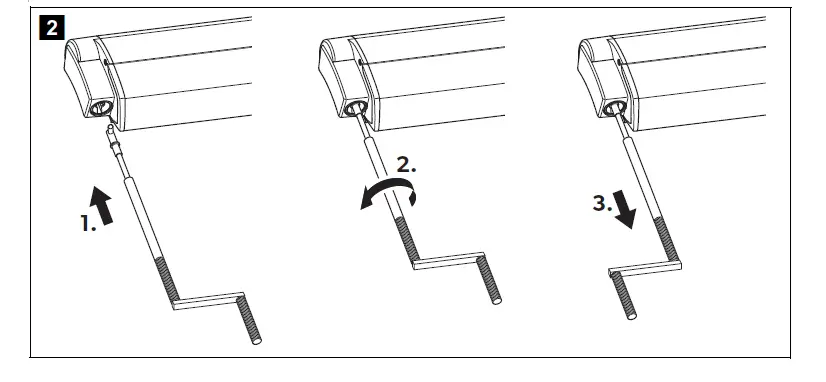 2

1.

2.

3.