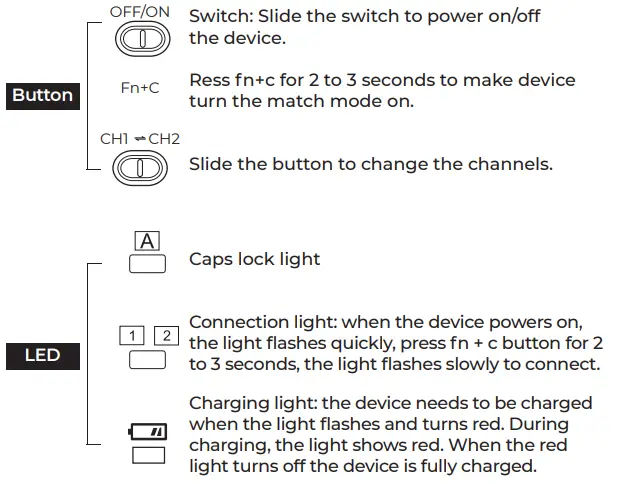 Button

OFF/ON
Switch: Slide the switch to power on/off the device.

Fn+C
Ress fn+c for 2 to 3 seconds to make device turn the match mode on.

CH1 ⇌ CH2
Slide the button to change the channels.

LED

A
Caps lock light

1 2
Connection light: when the device powers on, the light flashes quickly, press fn + c button for 2 to 3 seconds, the light flashes slowly to connect.

Charging light: the device needs to be charged when the light flashes and turns red. During charging, the light shows red. When the red light turns off the device is fully charged.