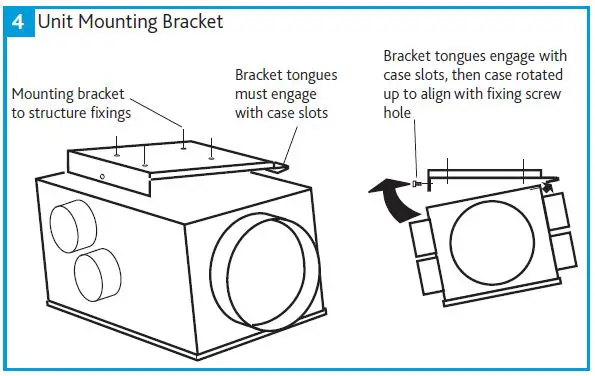 4 Unit Mounting Bracket

Mounting bracket to structure fixings

Bracket tongues must engage with case slots

Bracket tongues engage with case slots, then case rotated up to align with fixing screw hole