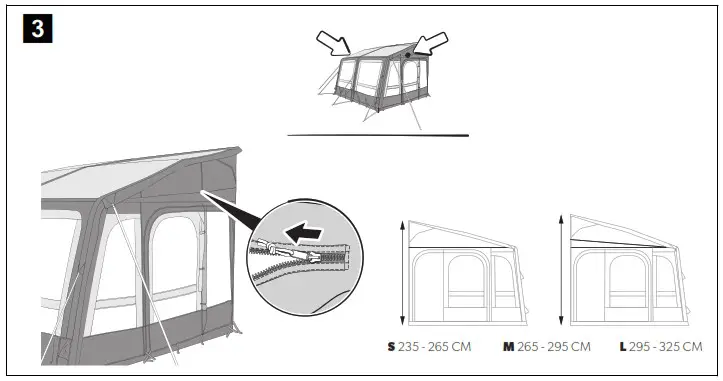 3

S 235 - 265 CM

M 265 - 295 CM

L 295 - 325 CM