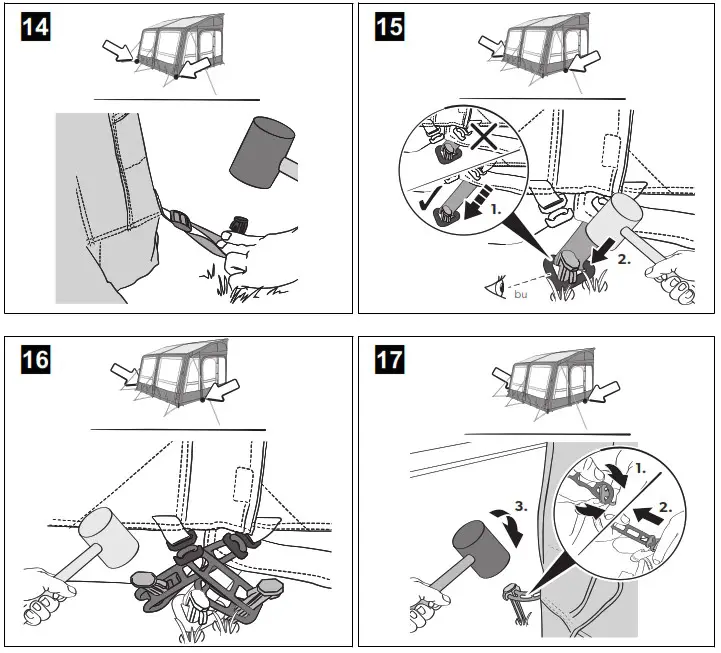 14

15

1.

2.

bu

16

17

1.

2.

3.