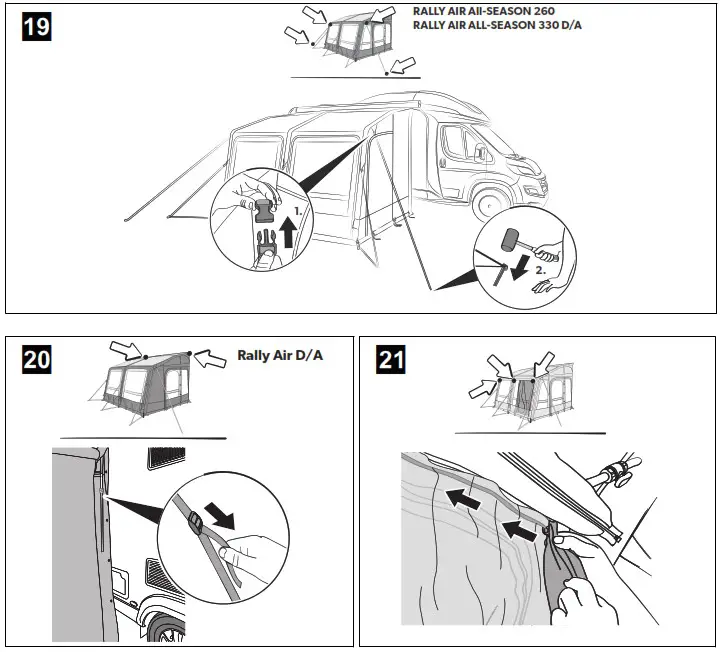 19

RALLY AIR All-SEASON 260
RALLY AIR ALL-SEASON 330 D/A

1.

2.

20

Rally Air D/A

21