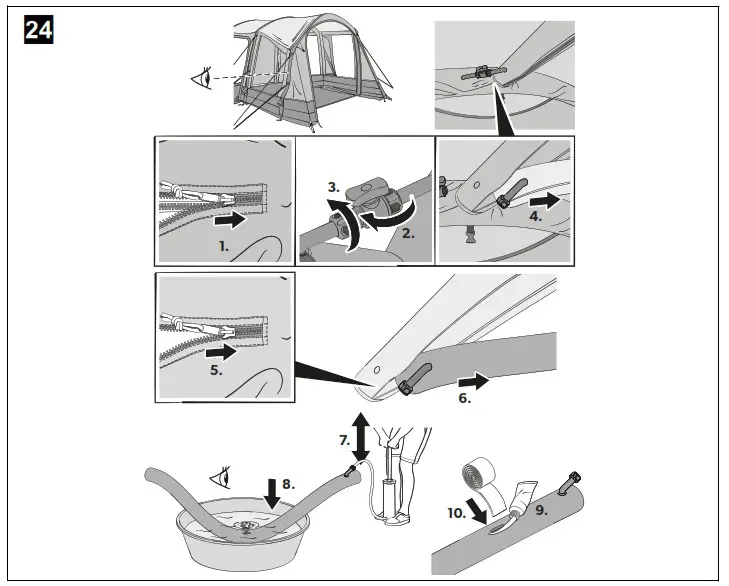 24

1.

3.

2.

4.

5.

6.

7.

8.

10.

9.