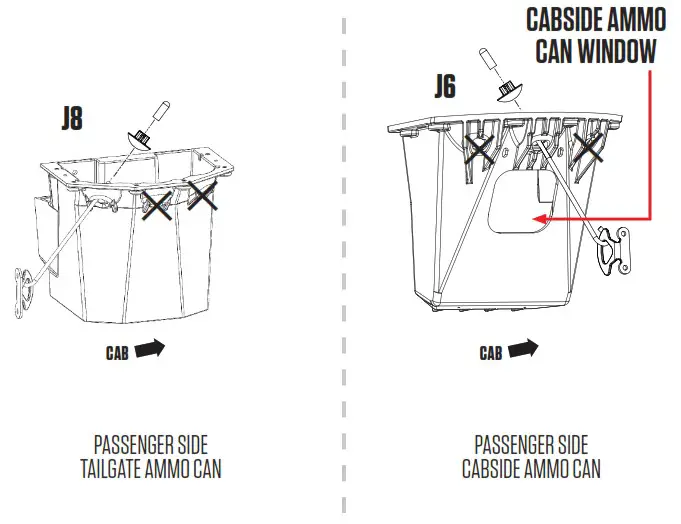 J8

CAB

PASSENGER SIDE
TAILGATE AMMO CAN

CABSIDE AMMO
CAN WINDOW

J6

CAB

PASSENGER SIDE
CABSIDE AMMO CAN