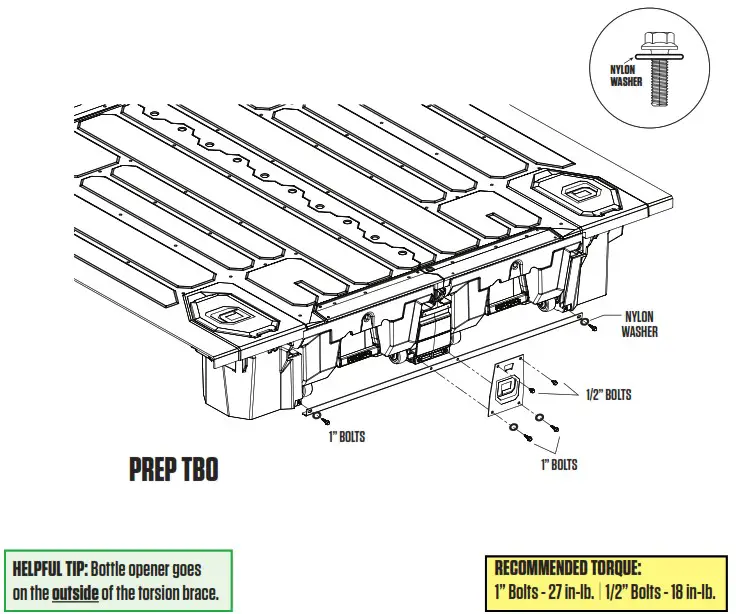 NYLON WASHER

NYLON WASHER

1/2" BOLTS

1" BOLTS

1" BOLTS

PREP TBO

HELPFUL TIP: Bottle opener goes on the outside of the torsion brace.

RECOMMENDED TORQUE:
1" Bolts - 27 in-lb. | 1/2" Bolts - 18 in-lb.