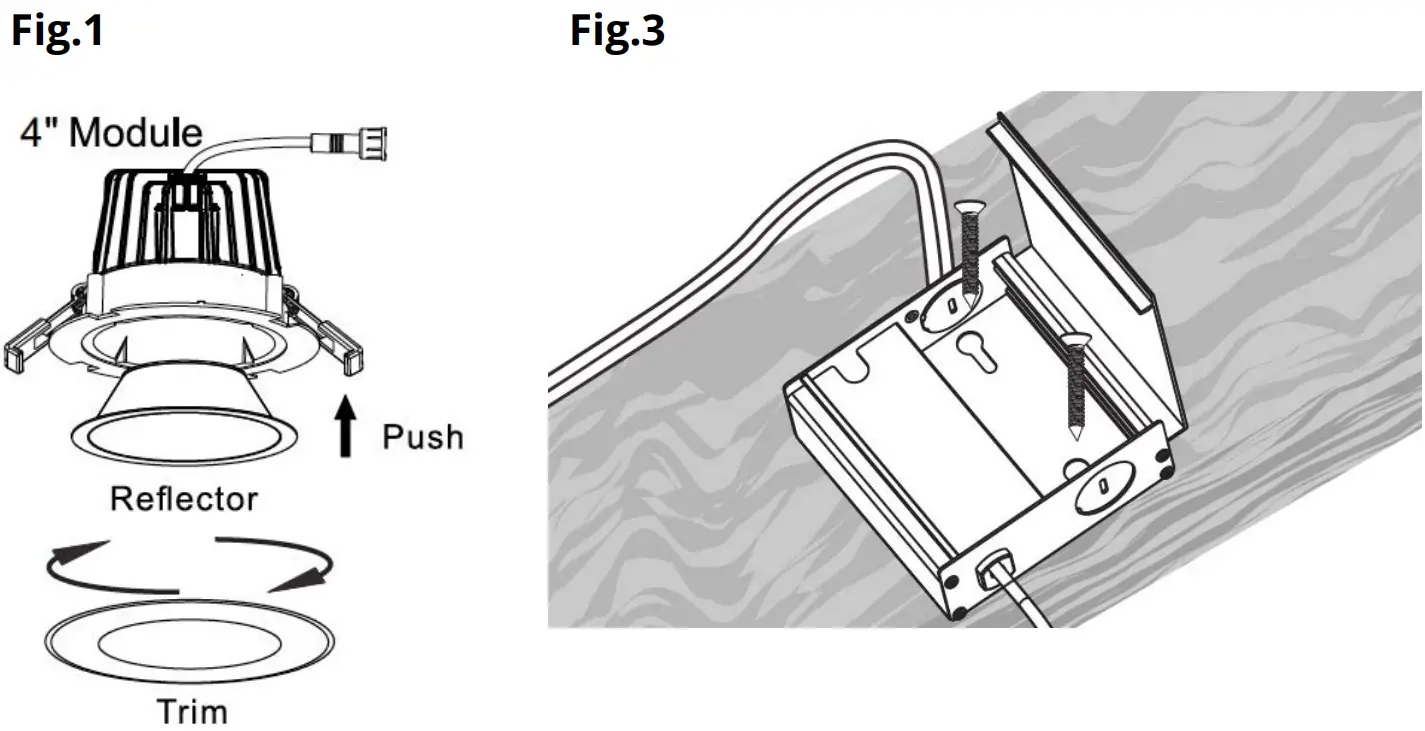 Fig.1

4" Module

Push

Reflector

Trim

Fig.3