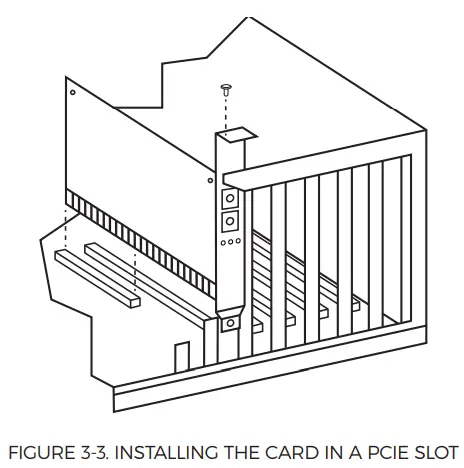 FIGURE 3-3. INSTALLING THE CARD IN A PCIE SLOT