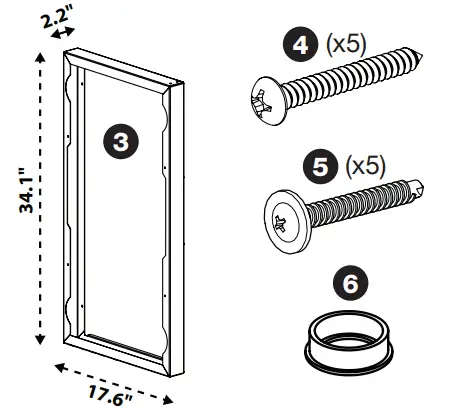 2.2"

34.1"

3

17.6"

4 (x5)

5 (x5)

6