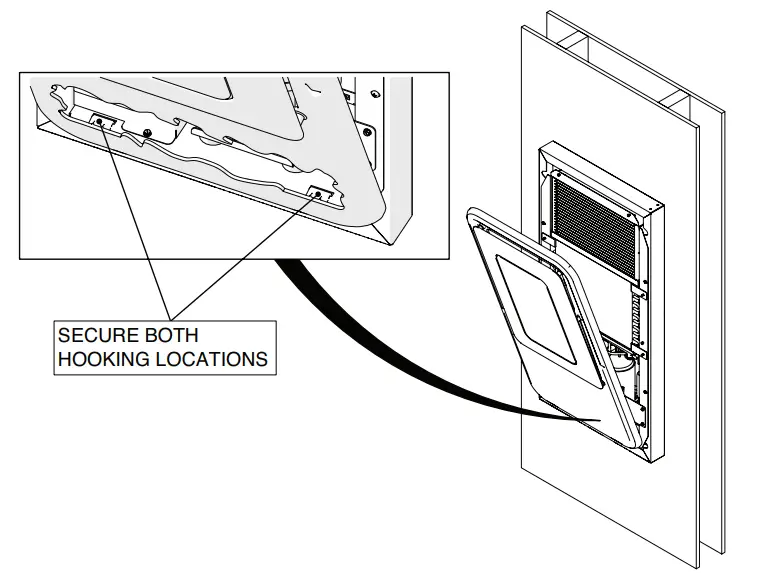 SECURE BOTH
HOOKING LOCATIONS