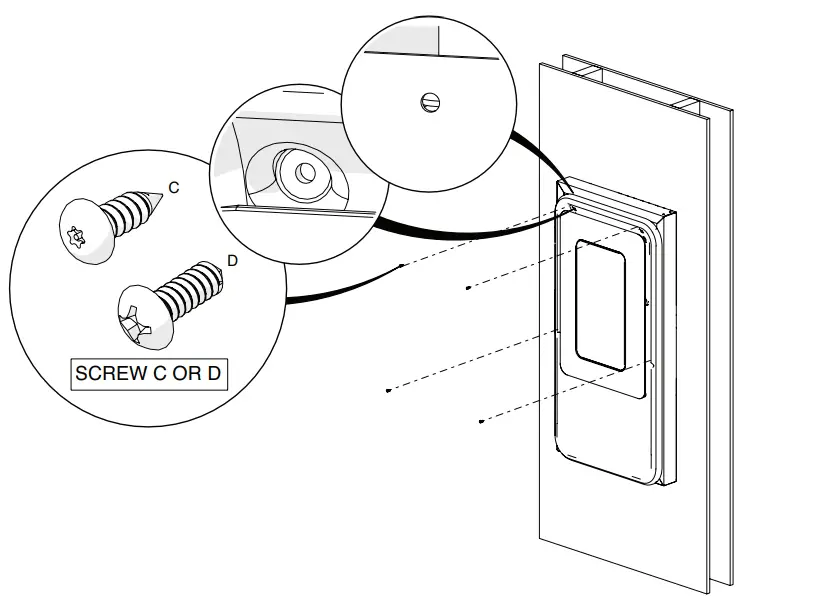 C
D
SCREW C OR D