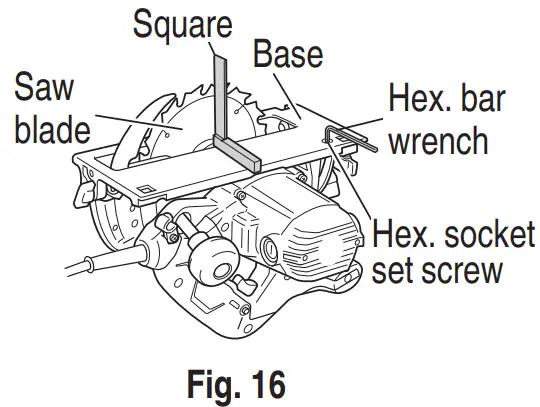 Square
Base
Saw blade
Hex. bar wrench
Hex. socket set screw

Fig. 16