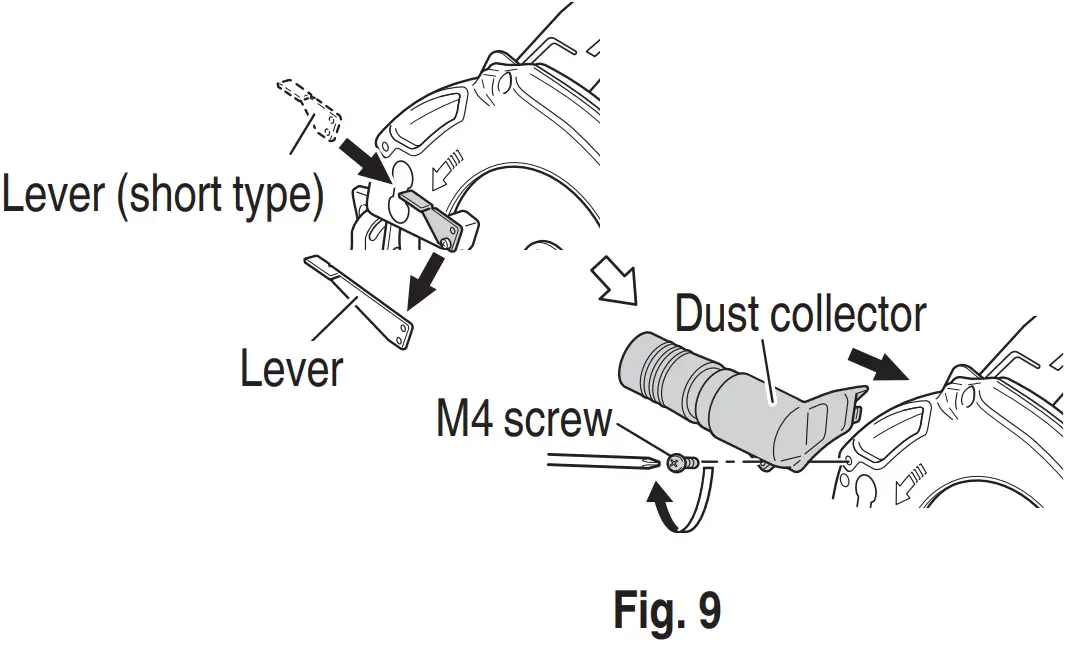 Lever (short type)

Lever

Dust collector

M4 screw

Fig. 9